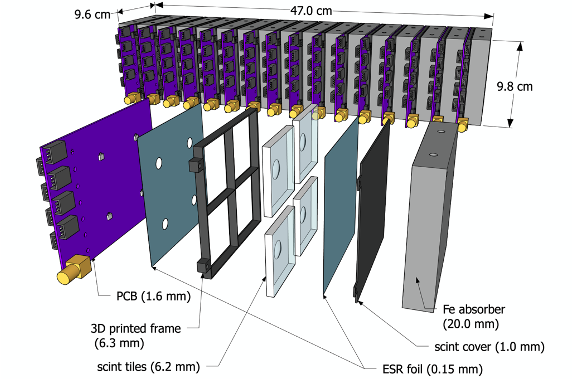 9.6 cm
47.0 cm
9.8 cm

PCB (1.6 mm)

3D printed frame
(6.3 mm)

scint tiles (6.2 mm)

ESR foil (0.15 mm)

scint cover (1.0 mm)

Fe absorber
(20.0 mm)